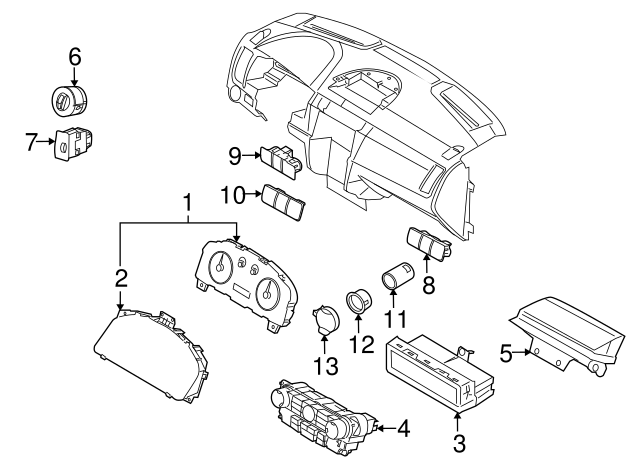 6
7
9
10
1
2
8
11
12
13
5
4
3