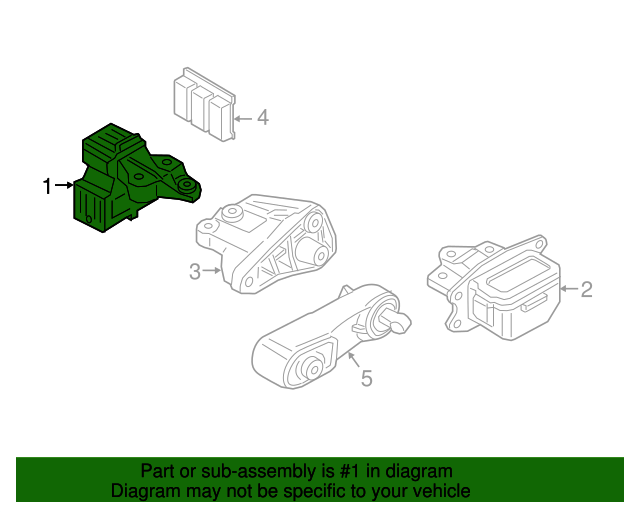 4
1
3
2
5

Part or sub-assembly is #1 in diagram
Diagram may not be specific to your vehicle