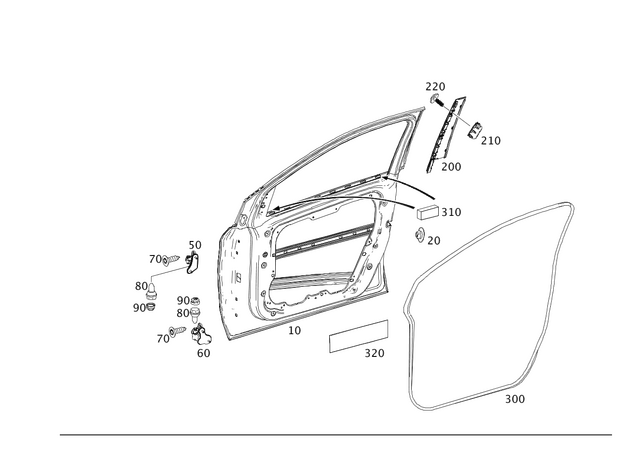 220
210
200
310
20
50
70
80
90
90
80
70
60
10
320
300