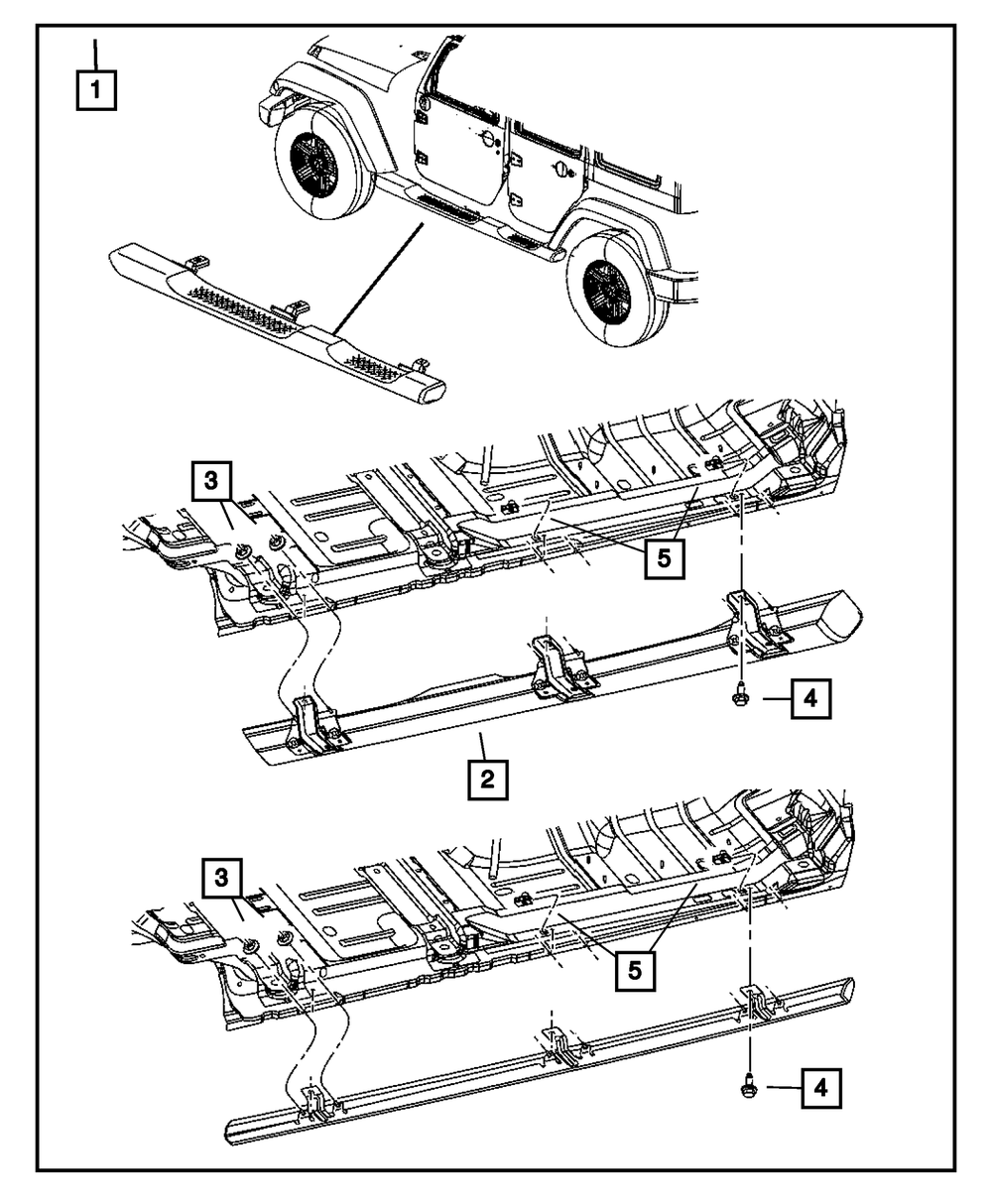 1
3
5
4
2
3
5
4