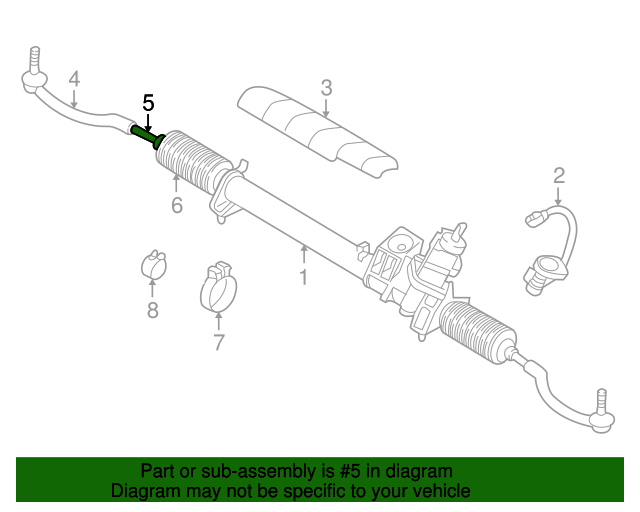 4
5
3
6
2
1
8
7

Part or sub-assembly is #5 in diagram
Diagram may not be specific to your vehicle