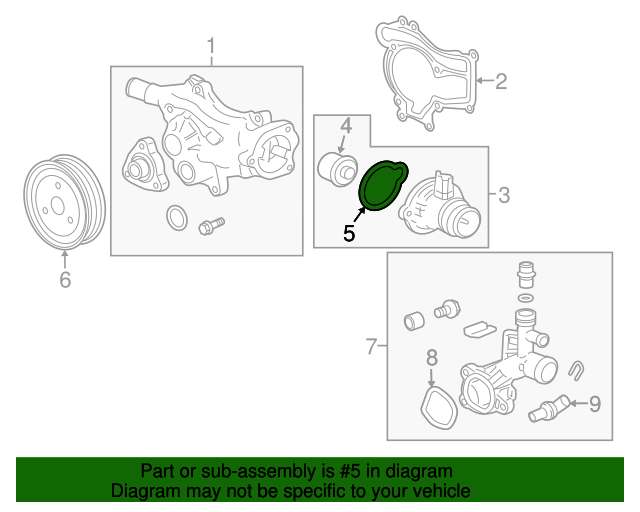 1
2
4
3
5
6
7
8
9

Part or sub-assembly is #5 in diagram
Diagram may not be specific to your vehicle