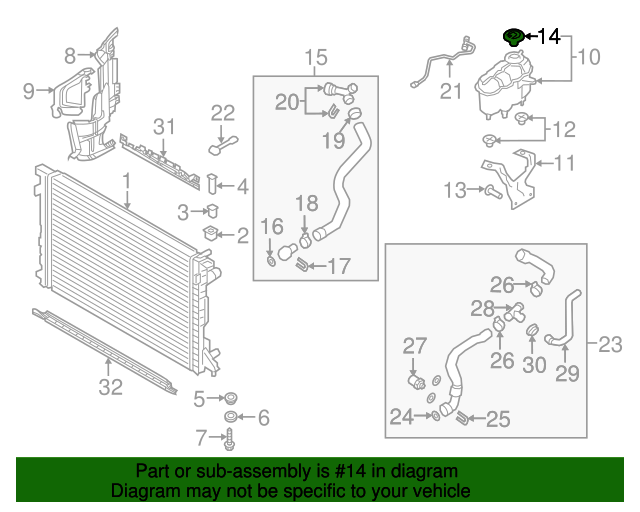 8
9
31
22
1
4
3
2
32
5
6
7
15
20
19
18
16
17
14
10
21
12
11
13
26
28
27
26
30
29
23
24
25

Part or sub-assembly is #14 in diagram
Diagram may not be specific to your vehicle