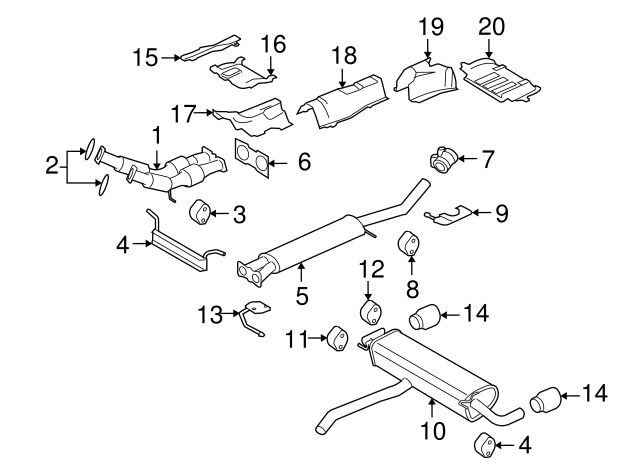 15
16
18
19
20
17
1
2
6
7
3
9
4
5
8
12
13
14
11
14
10
4