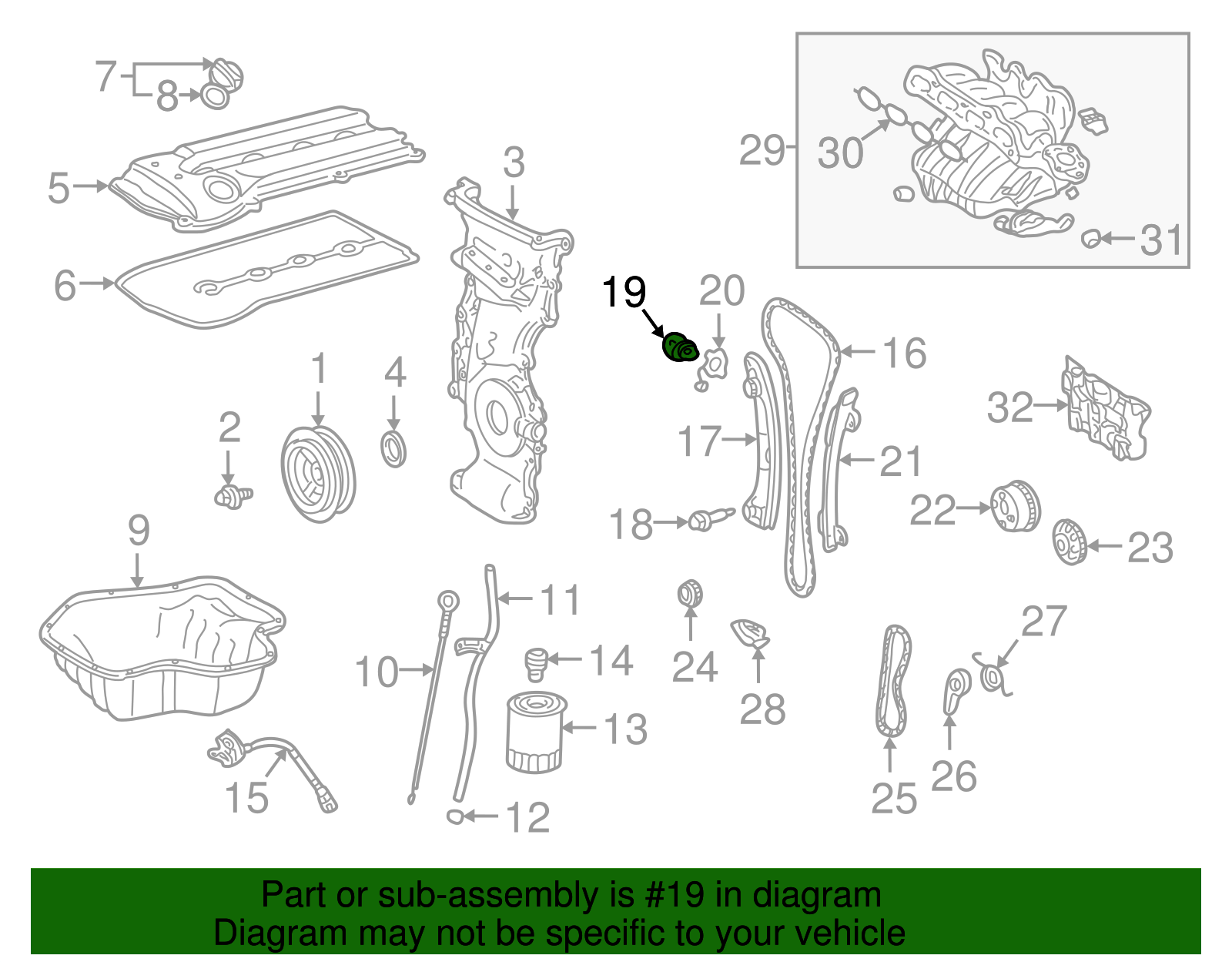 7
8
5
6
3
29
30
31
19
20
16
1
4
2
17
21
32
18
22
23
9
11
10
14
24
28
27
13
15
12
25
26

Part or sub-assembly is #19 in diagram
Diagram may not be specific to your vehicle