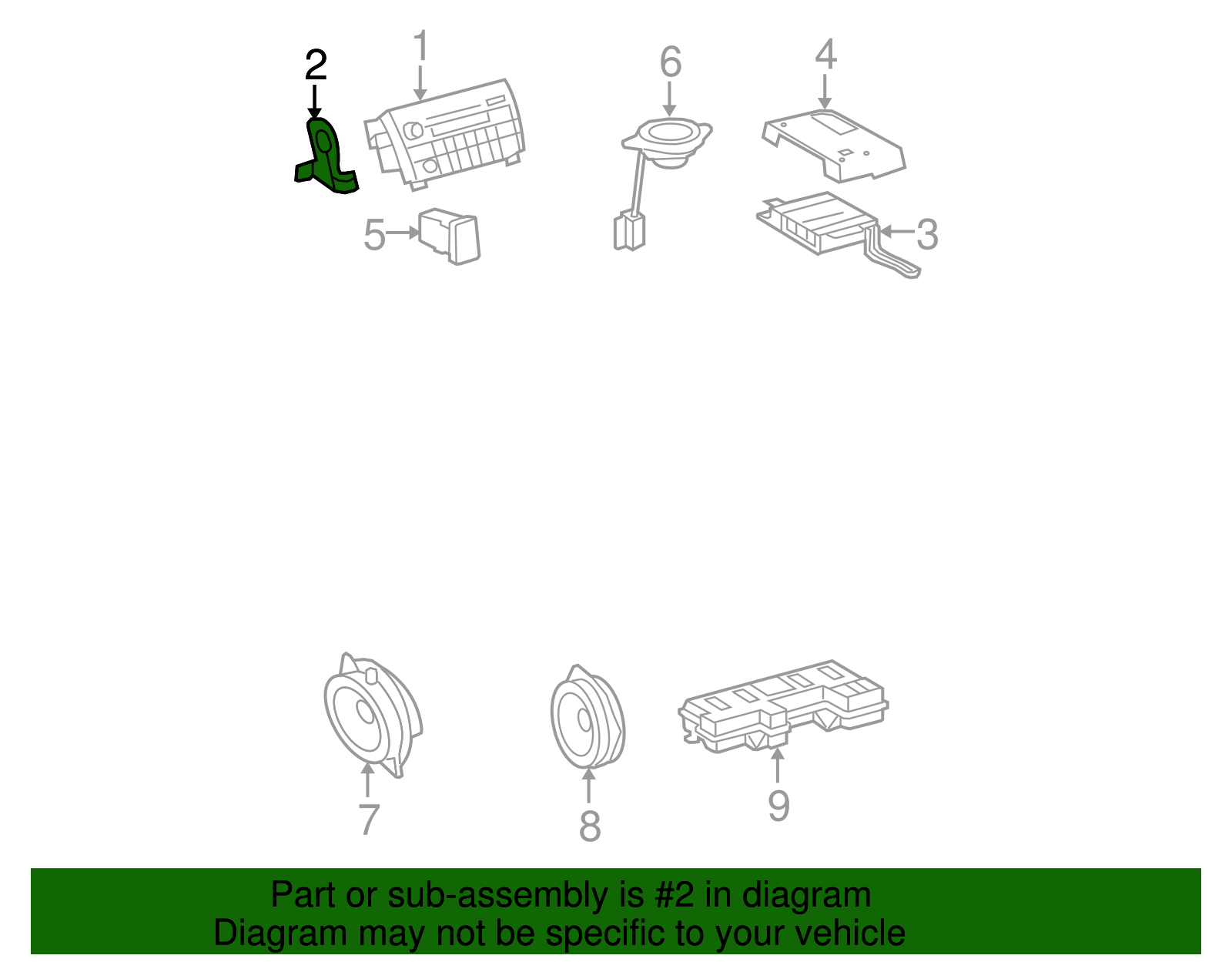 2
1
6
4
5
3
7
8
9
Part or sub-assembly is #2 in diagram
Diagram may not be specific to your vehicle