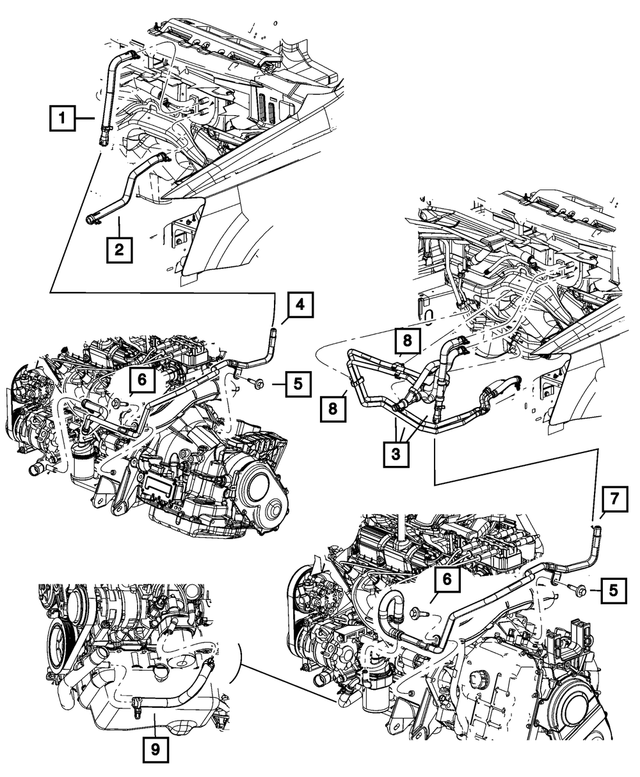 1
2
4
6
5
8
8
3
7
6
5
9