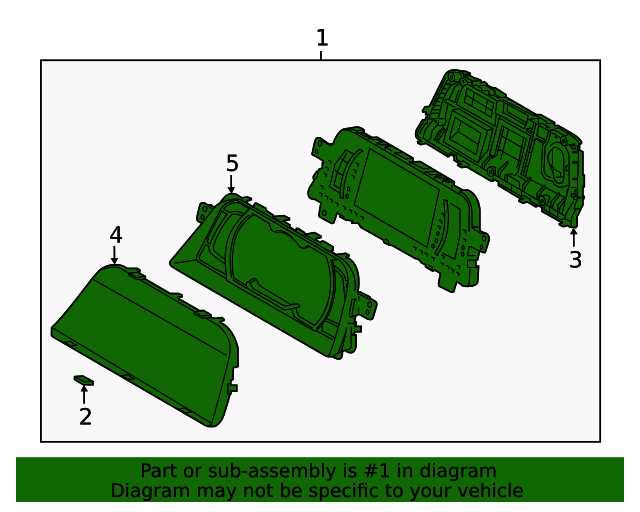 1

5

4

3

2

Part or sub-assembly is #1 in diagram
Diagram may not be specific to your vehicle