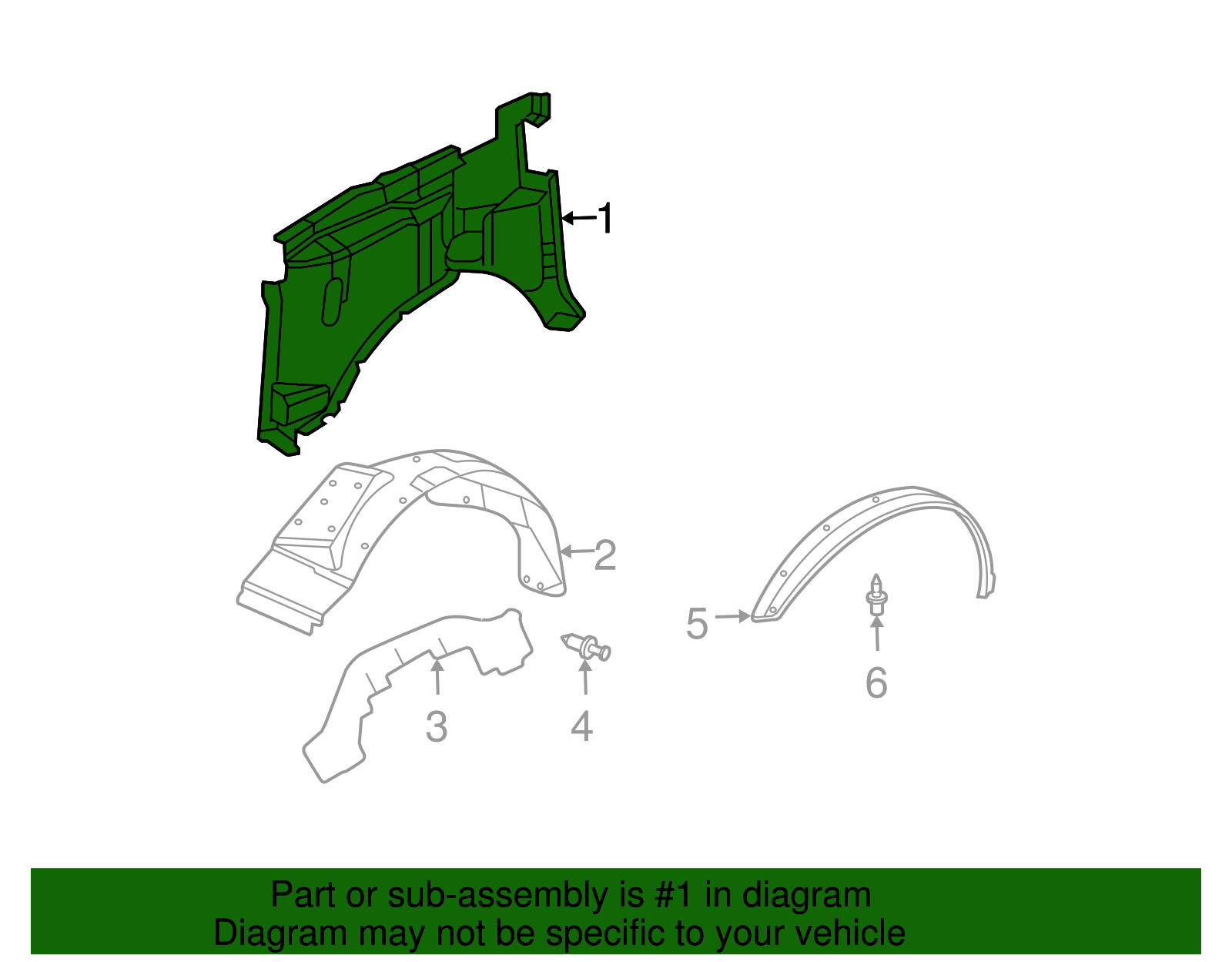 1
2
5
6
3
4

Part or sub-assembly is #1 in diagram
Diagram may not be specific to your vehicle