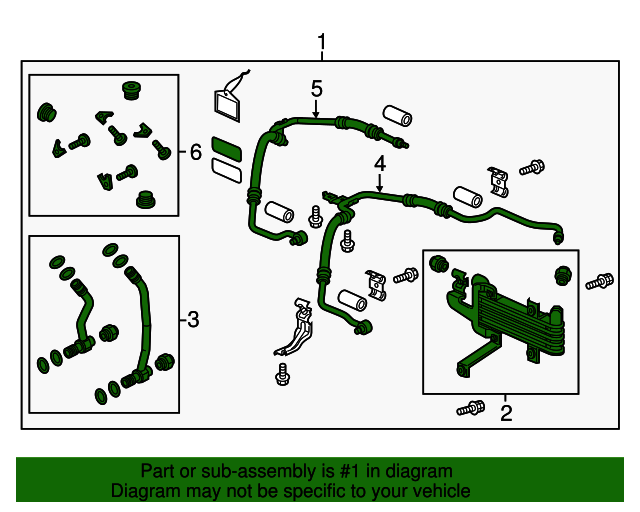 1

5

6

4

3

2

Part or sub-assembly is #1 in diagram
Diagram may not be specific to your vehicle