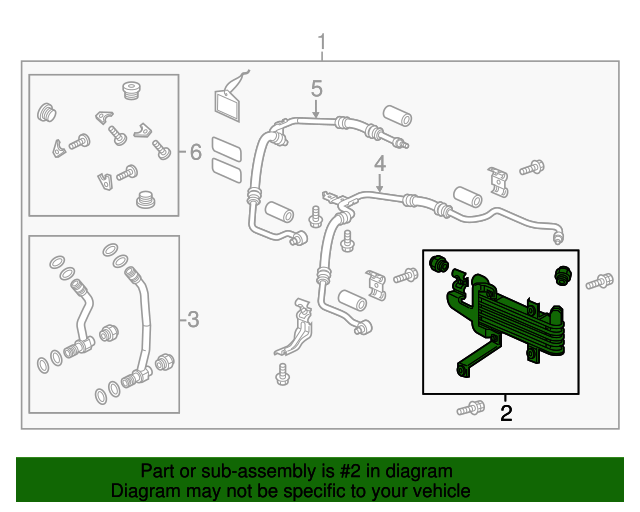 1
5
6
4
3
2

Part or sub-assembly is #2 in diagram
Diagram may not be specific to your vehicle