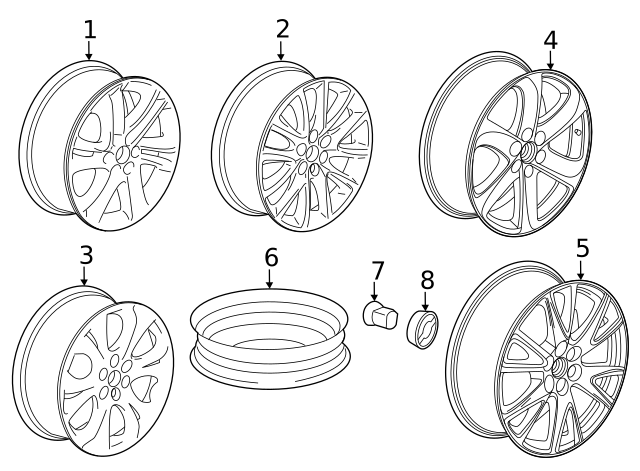 1
2
4
3
6
7
8
5