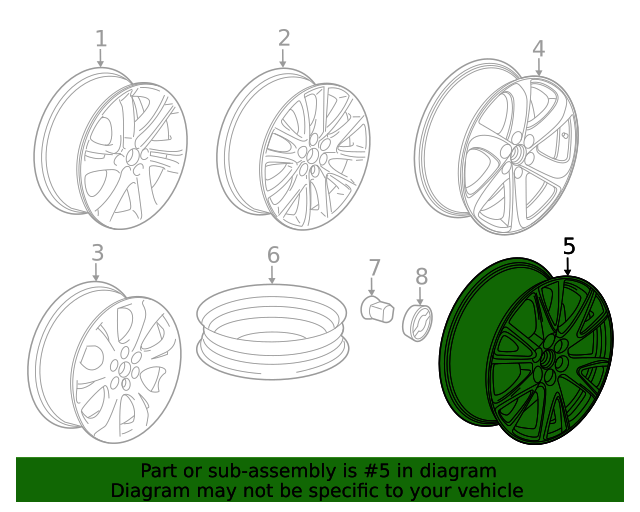 1
2
4
3
6
7
8
5

Part or sub-assembly is #5 in diagram
Diagram may not be specific to your vehicle