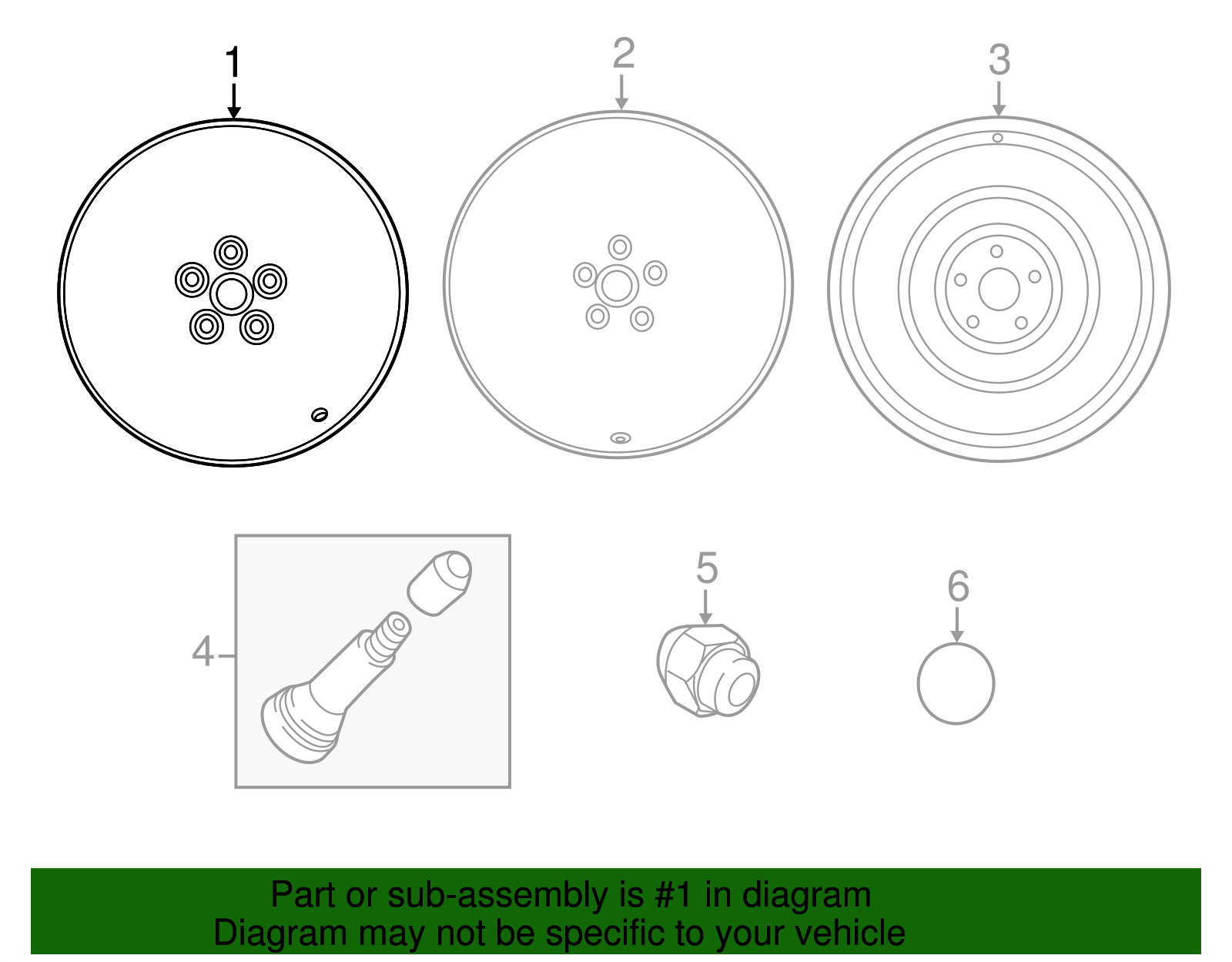 1
2
3
4
5
6

Part or sub-assembly is #1 in diagram
Diagram may not be specific to your vehicle