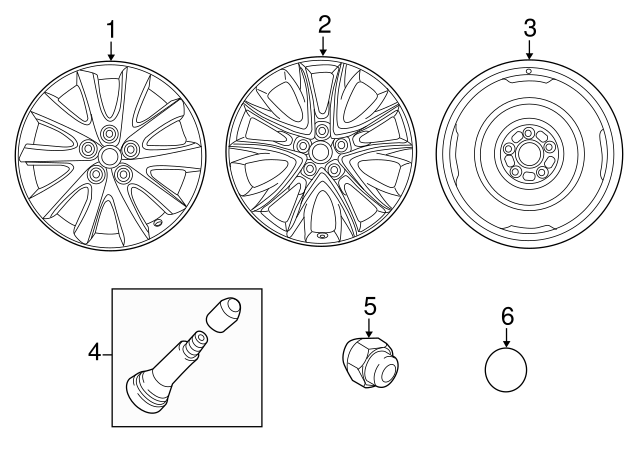 1
2
3
4
5
6