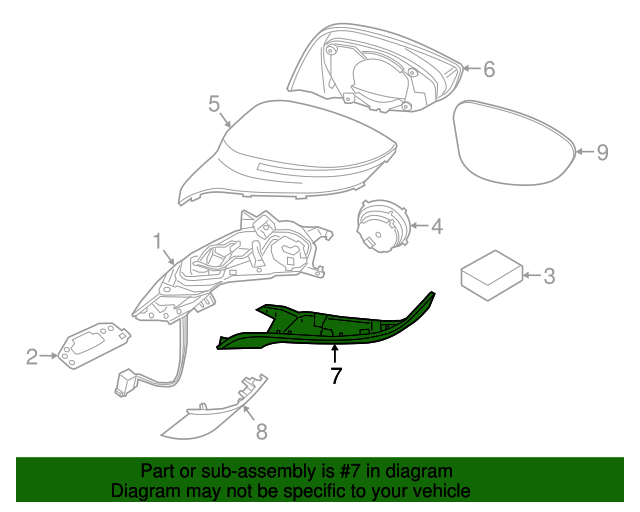 6

5

9

4

1

3

2

7

8

Part or sub-assembly is #7 in diagram
Diagram may not be specific to your vehicle