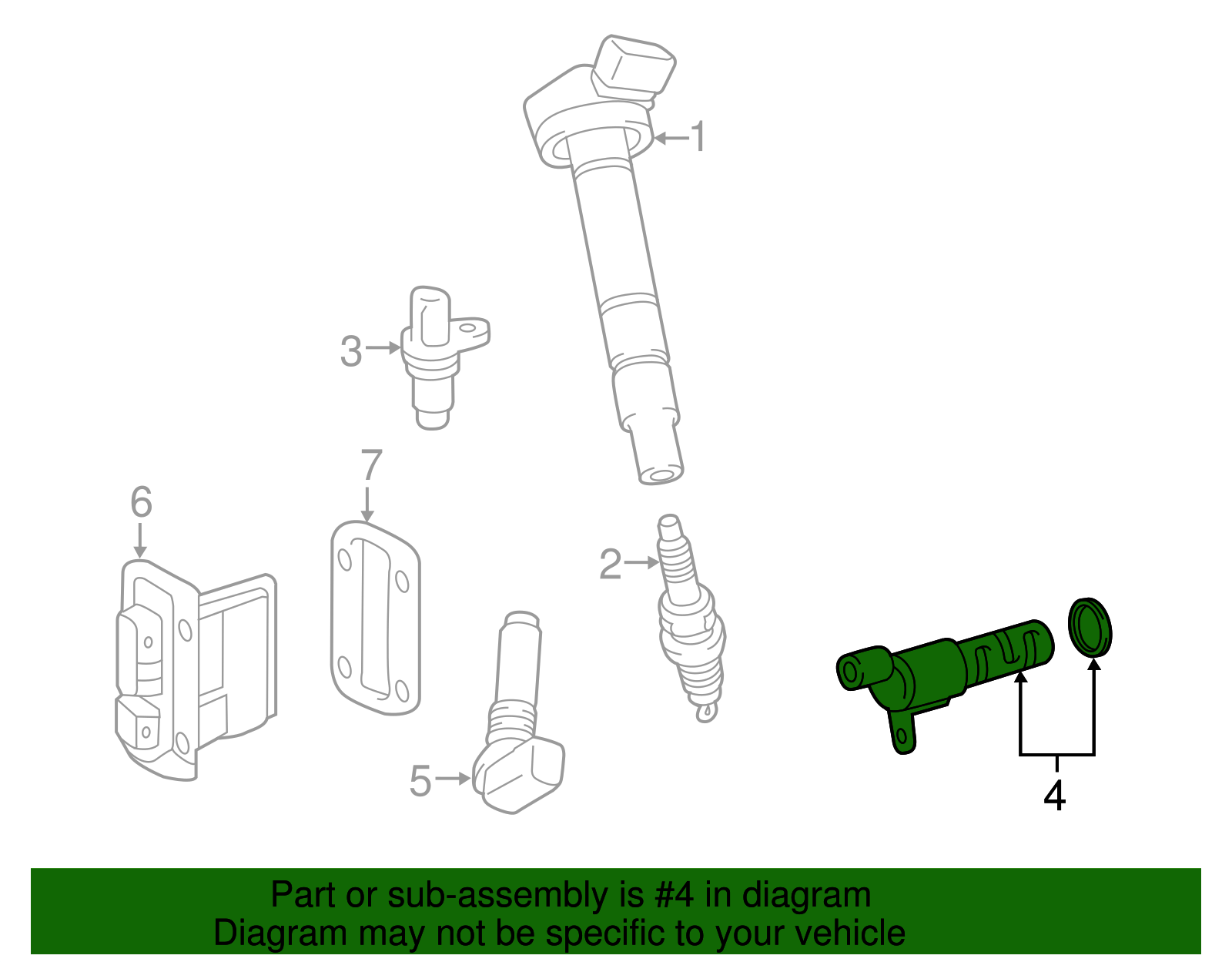 1

3

7

6

2

5

4

Part or sub-assembly is #4 in diagram
Diagram may not be specific to your vehicle