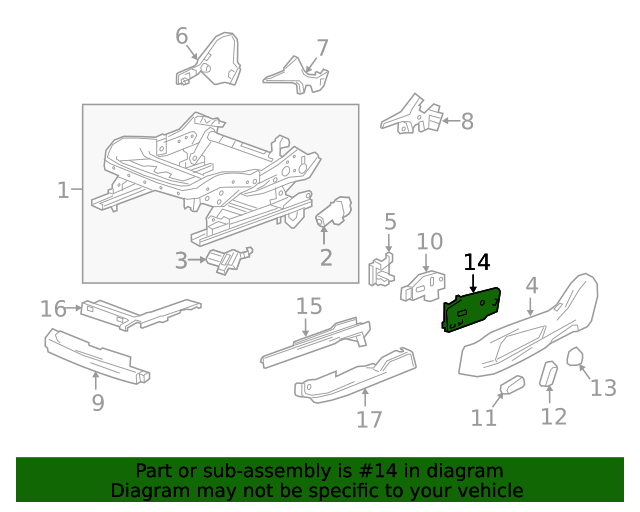 6
7
8
1
2
3
5
10
14
4
16
15
9
17
11
12
13

Part or sub-assembly is #14 in diagram
Diagram may not be specific to your vehicle