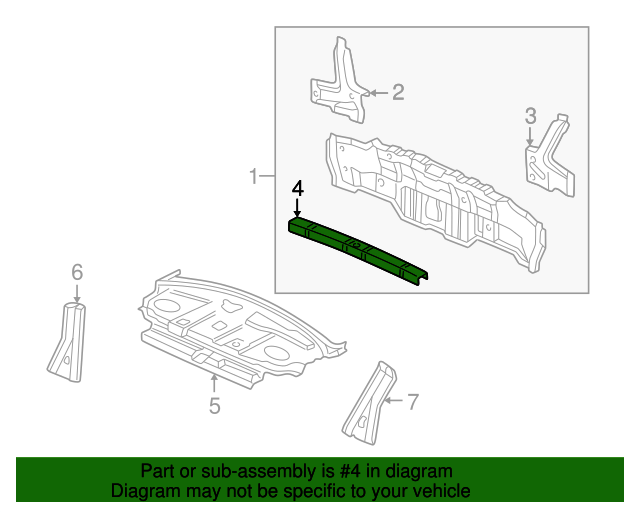 2
3
1
4
6
5
7
Part or sub-assembly is #4 in diagram
Diagram may not be specific to your vehicle