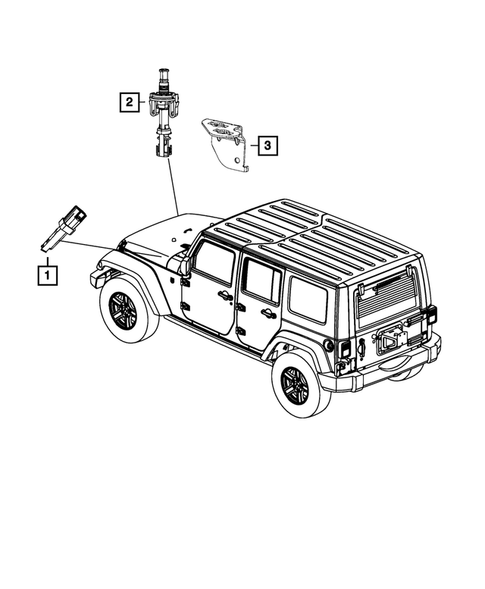 2

3

1