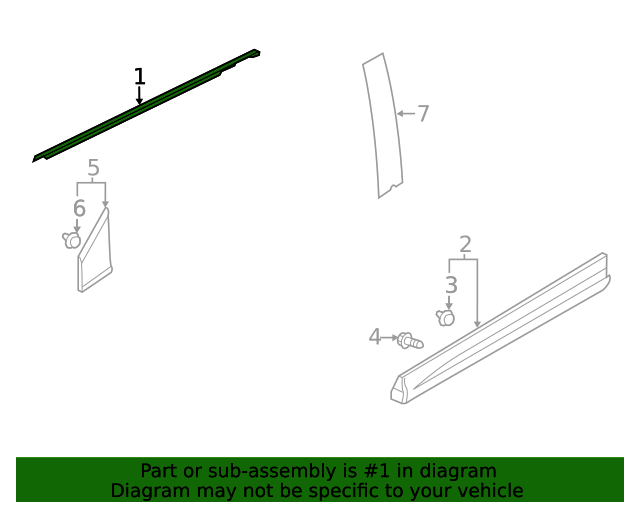 1
7
5
6
2
3
4

Part or sub-assembly is #1 in diagram
Diagram may not be specific to your vehicle