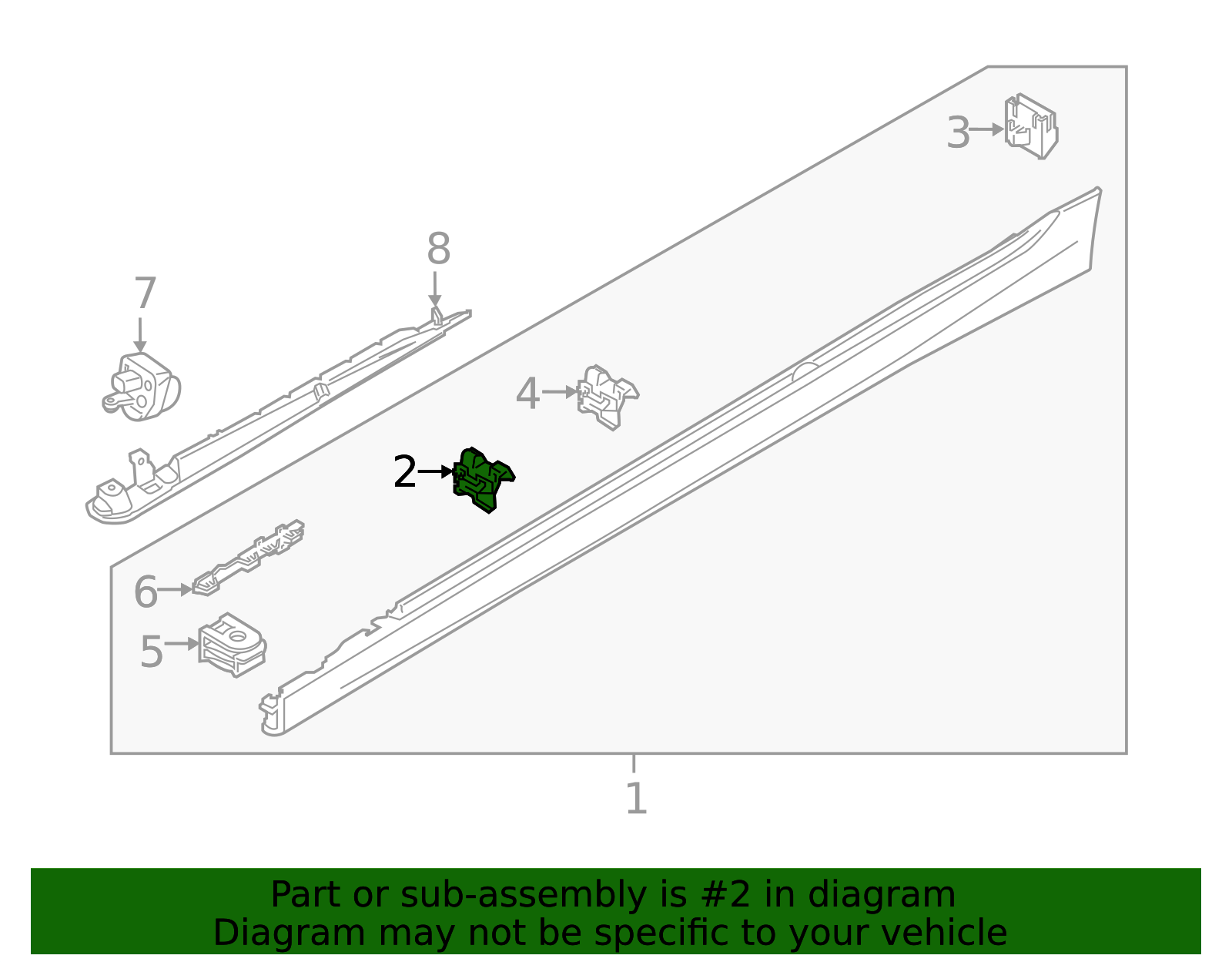 3
8
7
4
2
6
5
1

Part or sub-assembly is #2 in diagram
Diagram may not be specific to your vehicle