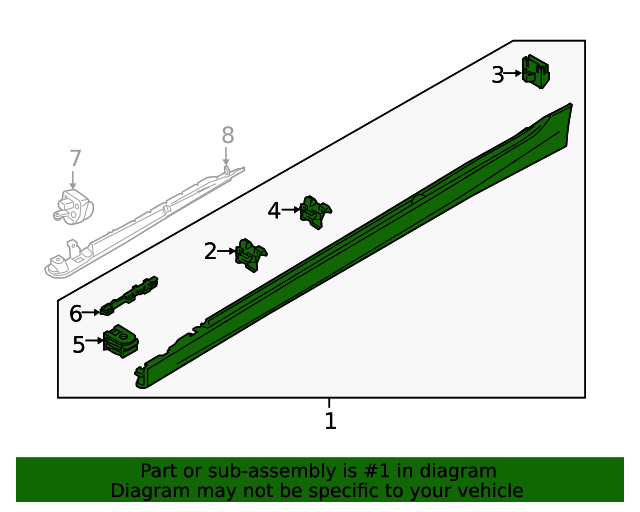 3
8
7
4
2
6
5
1

Part or sub-assembly is #1 in diagram
Diagram may not be specific to your vehicle