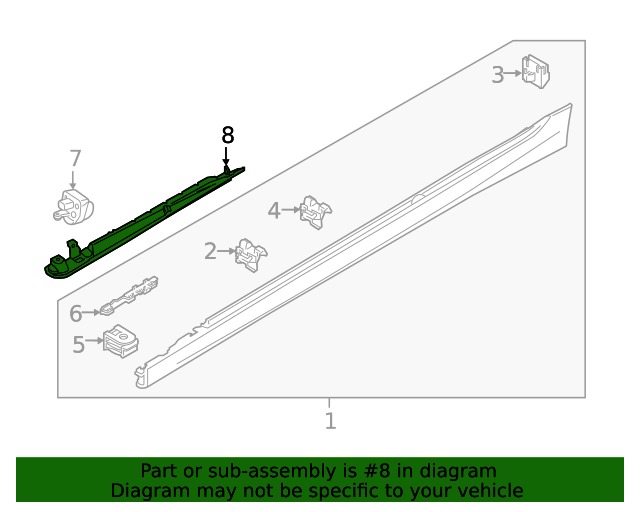 3

8

7

4

2

6

5

1

Part or sub-assembly is #8 in diagram
Diagram may not be specific to your vehicle