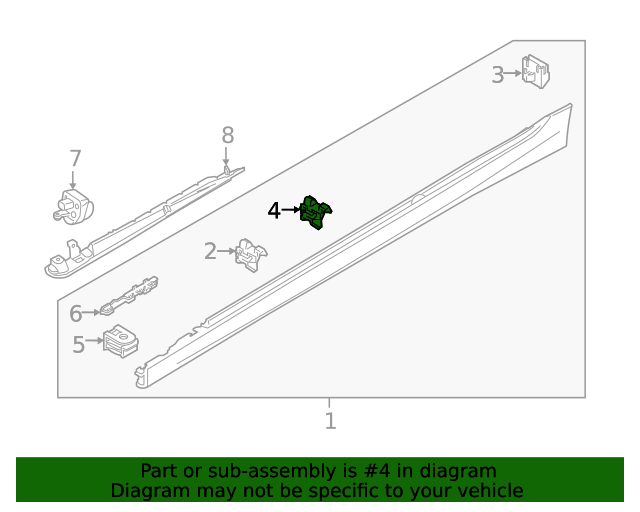 3
8
7
4
2
6
5
1

Part or sub-assembly is #4 in diagram
Diagram may not be specific to your vehicle