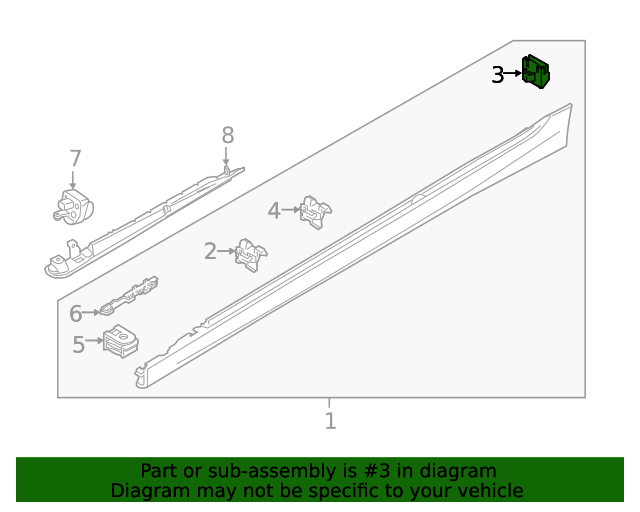 3
8
7
4
2
6
5
1

Part or sub-assembly is #3 in diagram
Diagram may not be specific to your vehicle