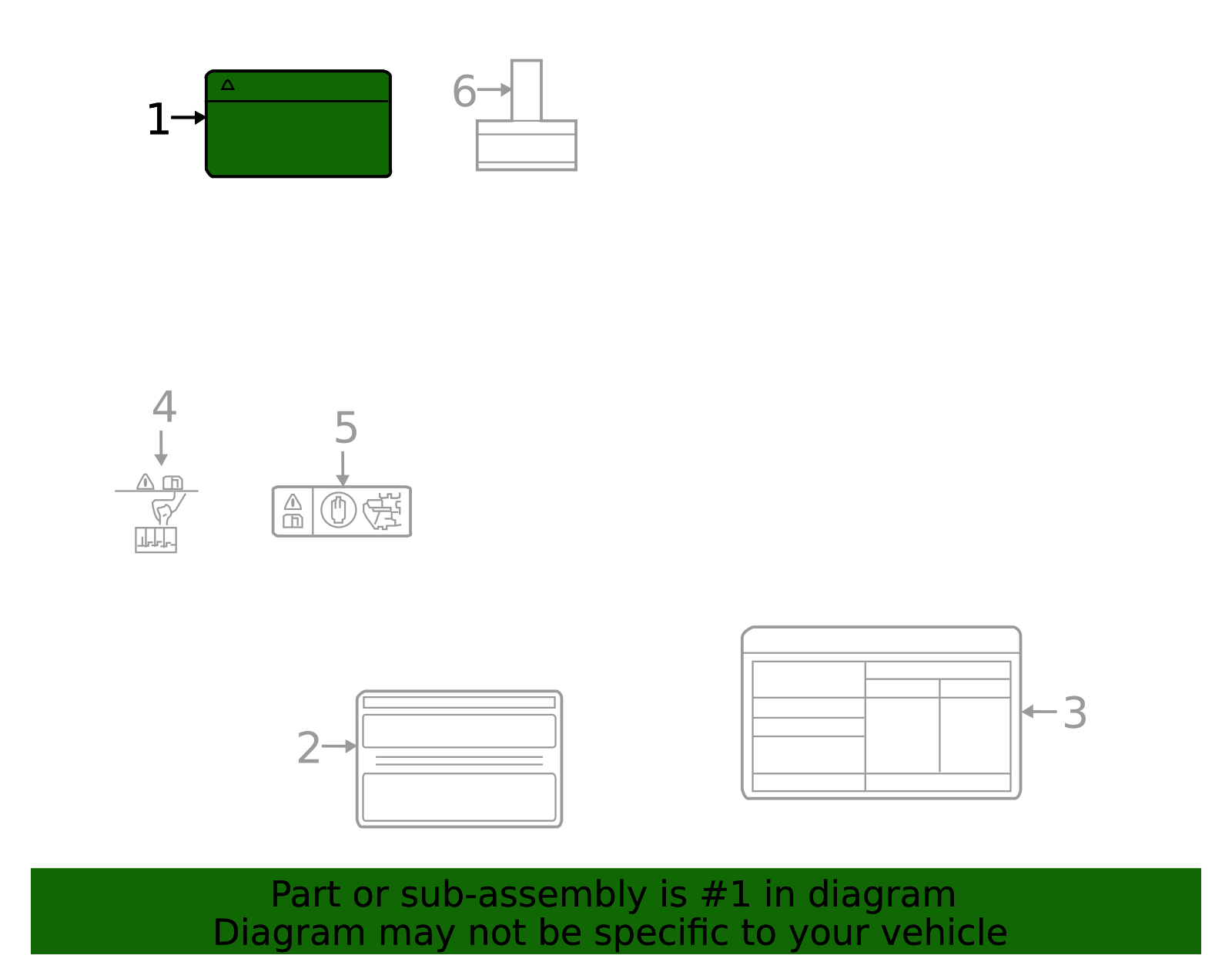 1
6
4
5
2
3
Part or sub-assembly is #1 in diagram
Diagram may not be specific to your vehicle