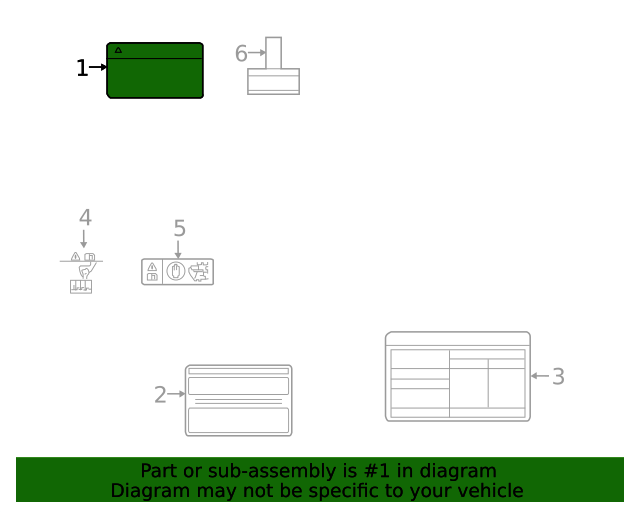 1
6
4
5
2
3
Part or sub-assembly is #1 in diagram
Diagram may not be specific to your vehicle