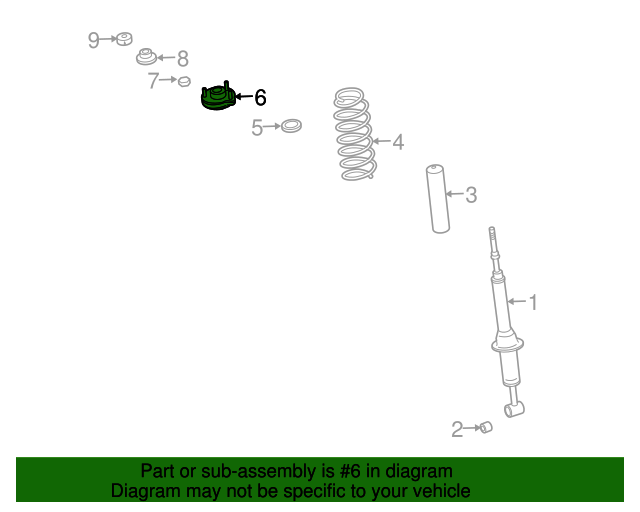 9
8
7
6
5
4
3
1
2

Part or sub-assembly is #6 in diagram
Diagram may not be specific to your vehicle