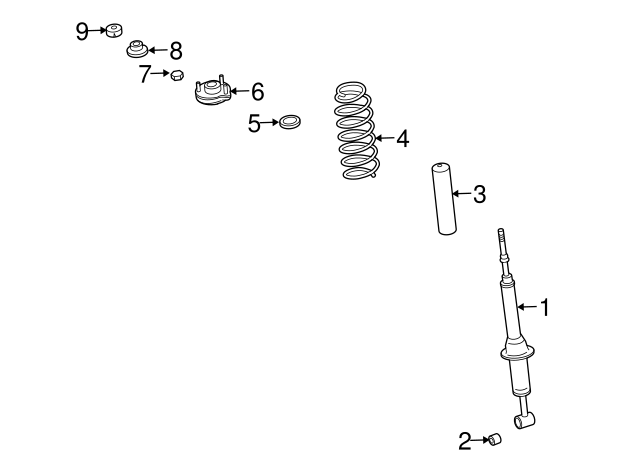 9
8
7
6
5
4
3
1
2