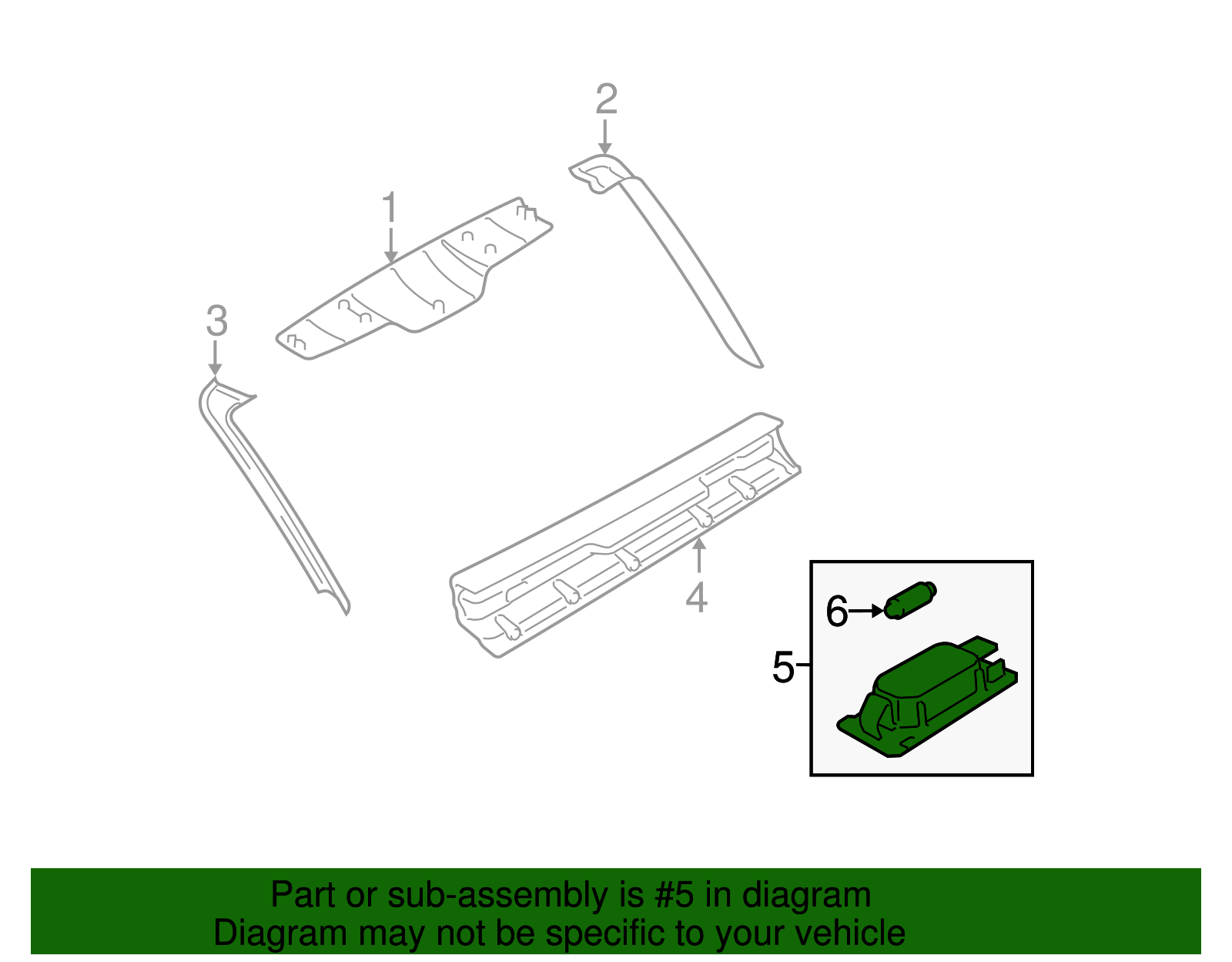 2
1
3
4
6
5

Part or sub-assembly is #5 in diagram
Diagram may not be specific to your vehicle