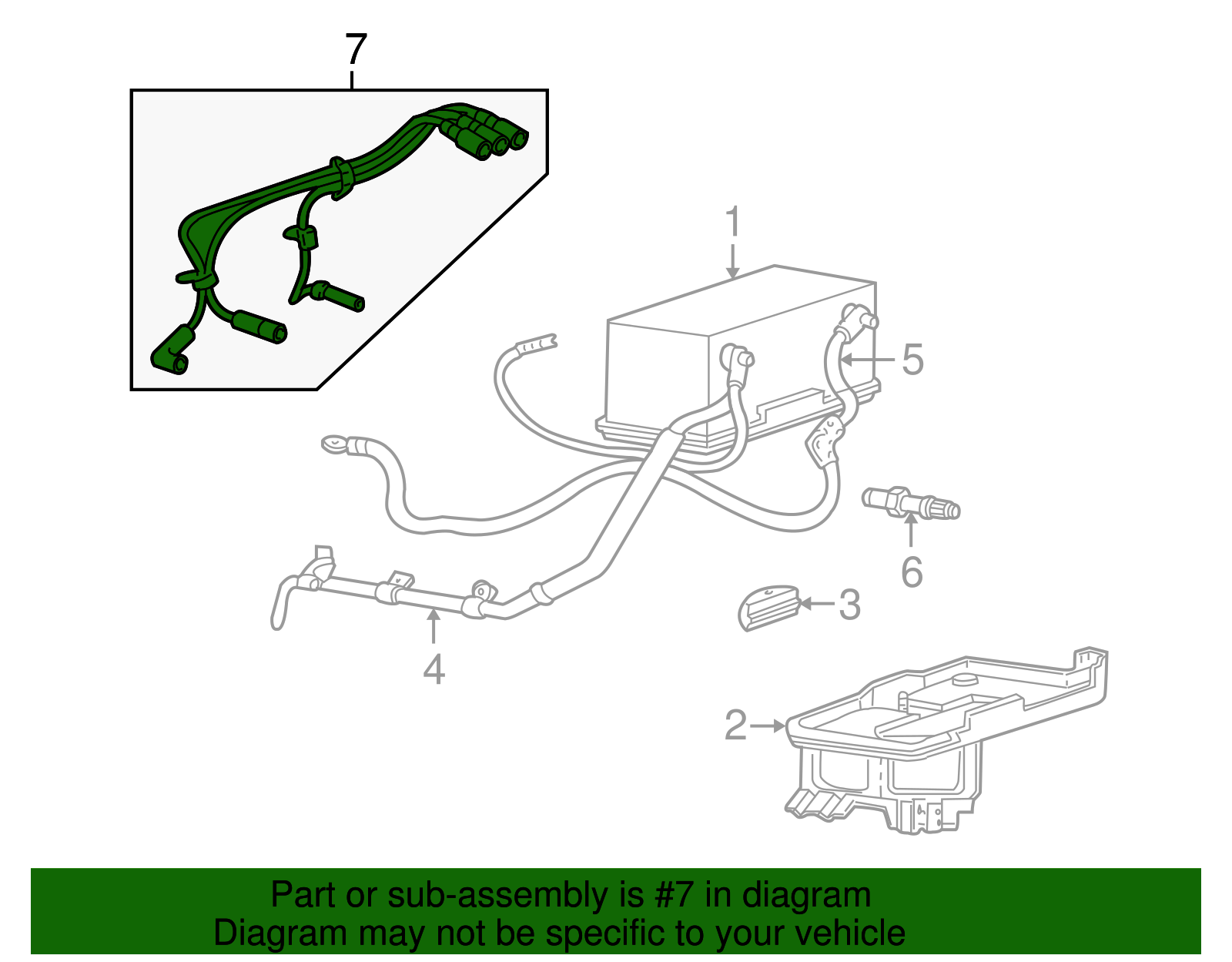 7

1

5

6

3

4

2

Part or sub-assembly is #7 in diagram
Diagram may not be specific to your vehicle