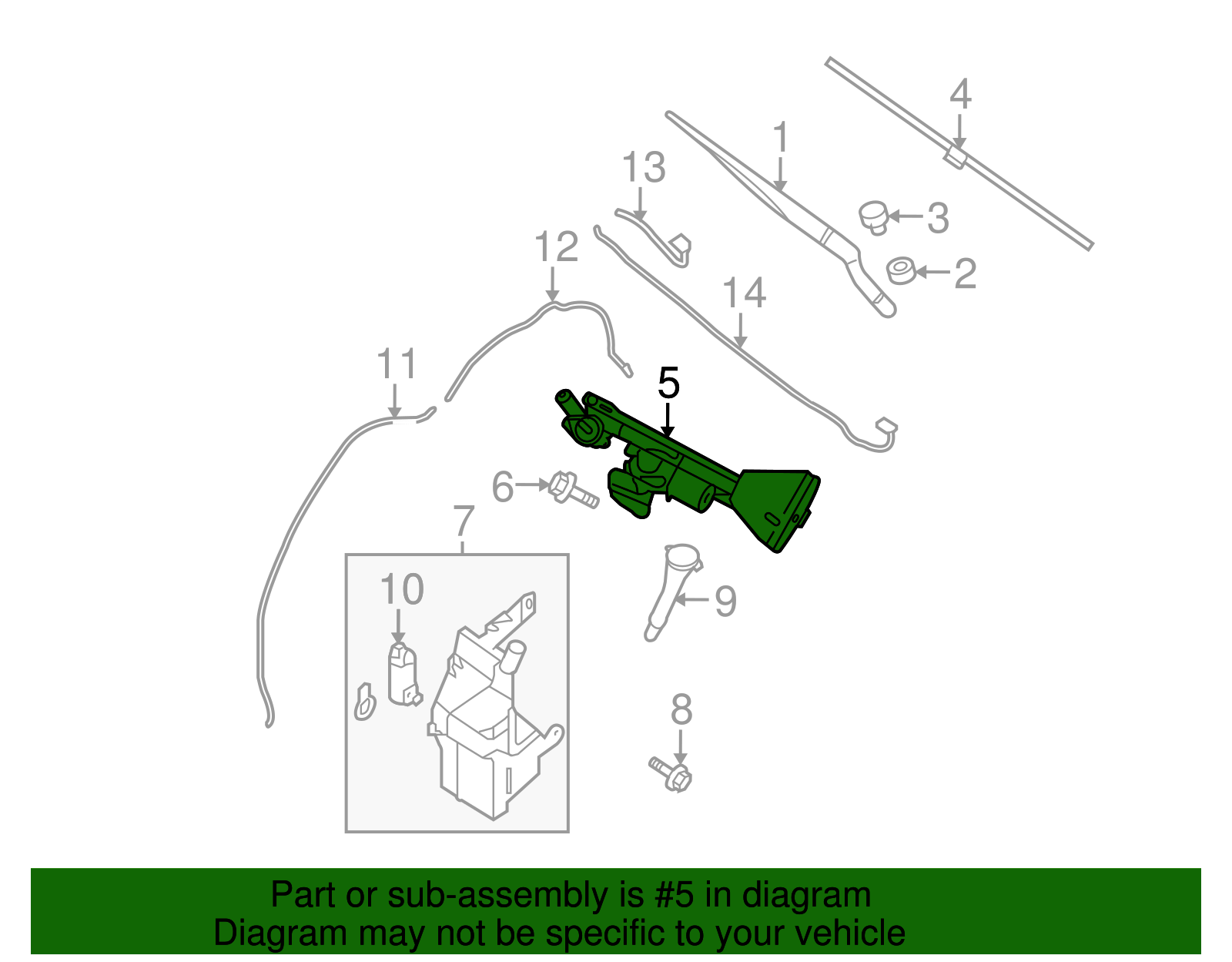 4
1
13
3
2
12
14
11
5
6
7
10
9
8

Part or sub-assembly is #5 in diagram
Diagram may not be specific to your vehicle