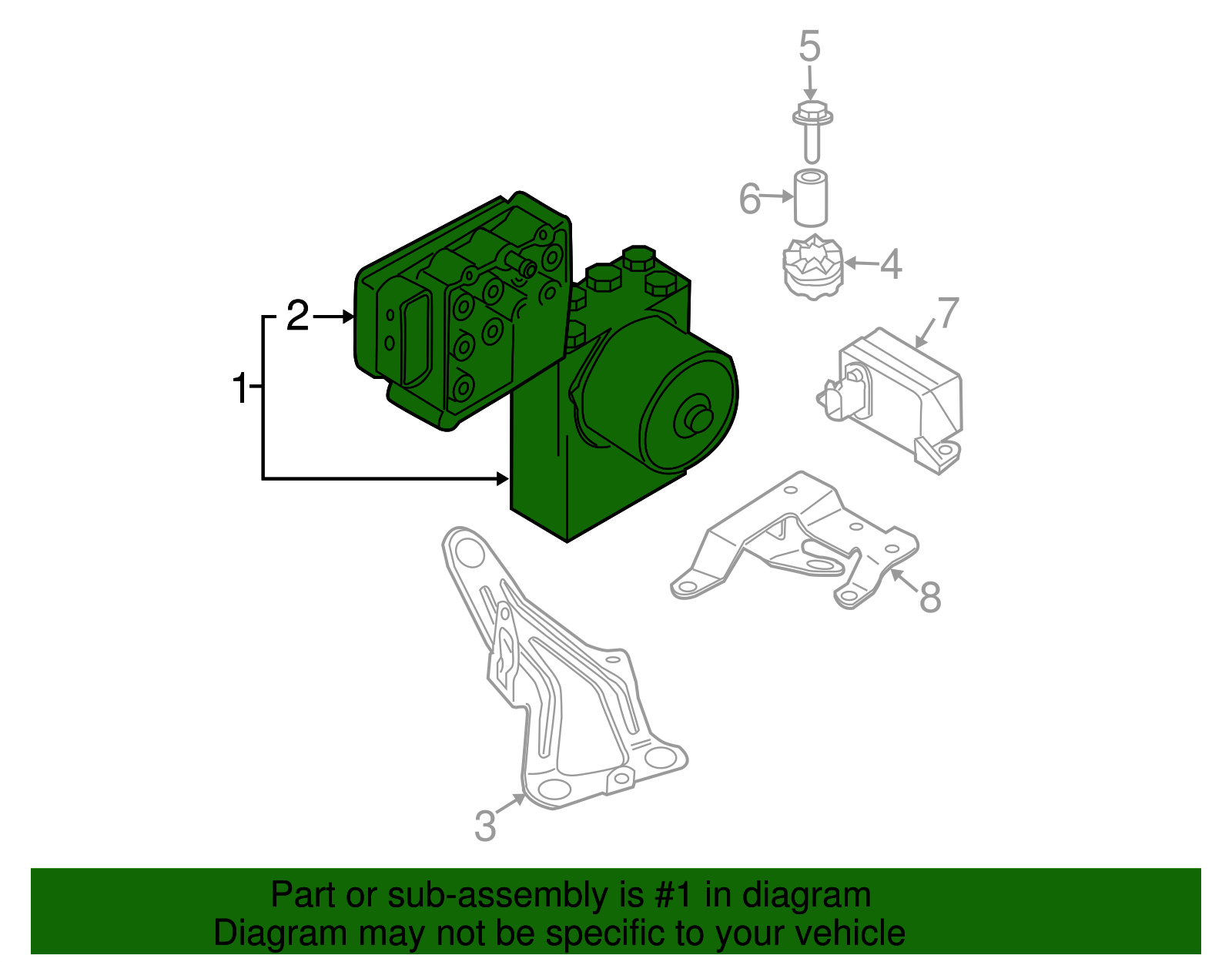 5
6
4
7
2
1
8
3

Part or sub-assembly is #1 in diagram
Diagram may not be specific to your vehicle