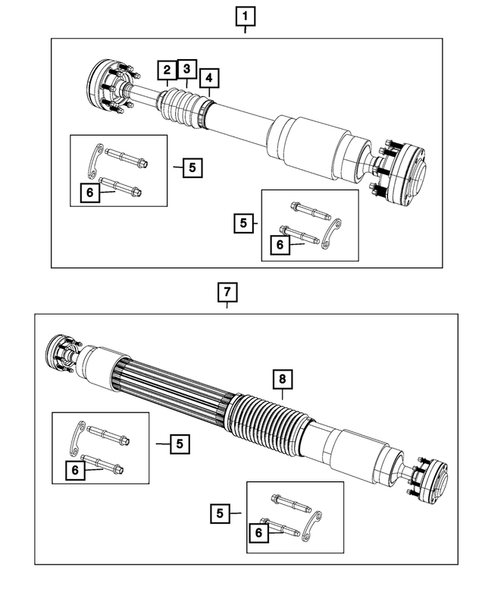 1
2
3
4
5
6
5
6
7
8
5
6
5
6