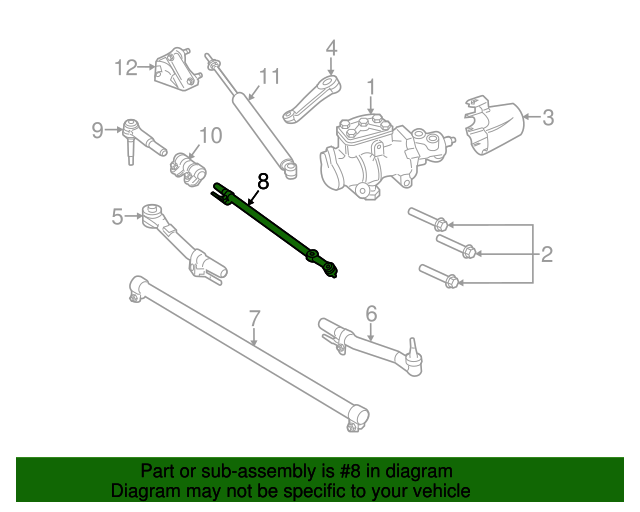 12
11
4
1
3
9
10
8
5
2
7
6

Part or sub-assembly is #8 in diagram
Diagram may not be specific to your vehicle