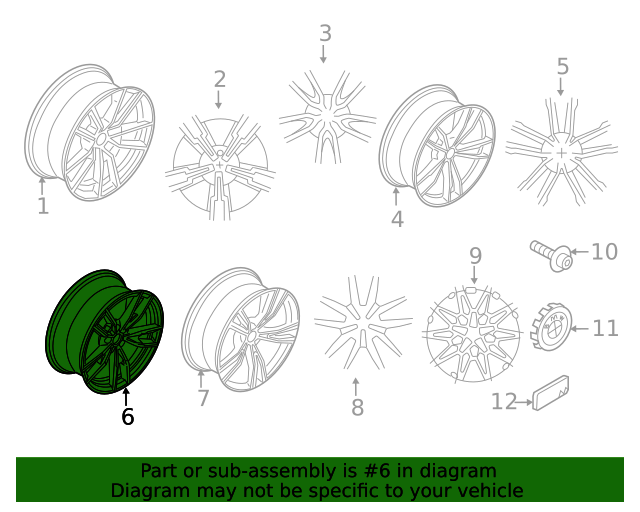 3
2
5
1
4
9
10
11
6
7
8
12

Part or sub-assembly is #6 in diagram
Diagram may not be specific to your vehicle