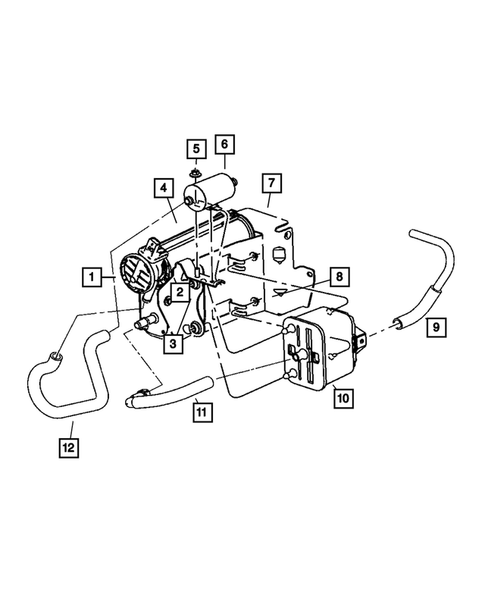 5
6
4
7
1
2
8
3
9
10
11
12