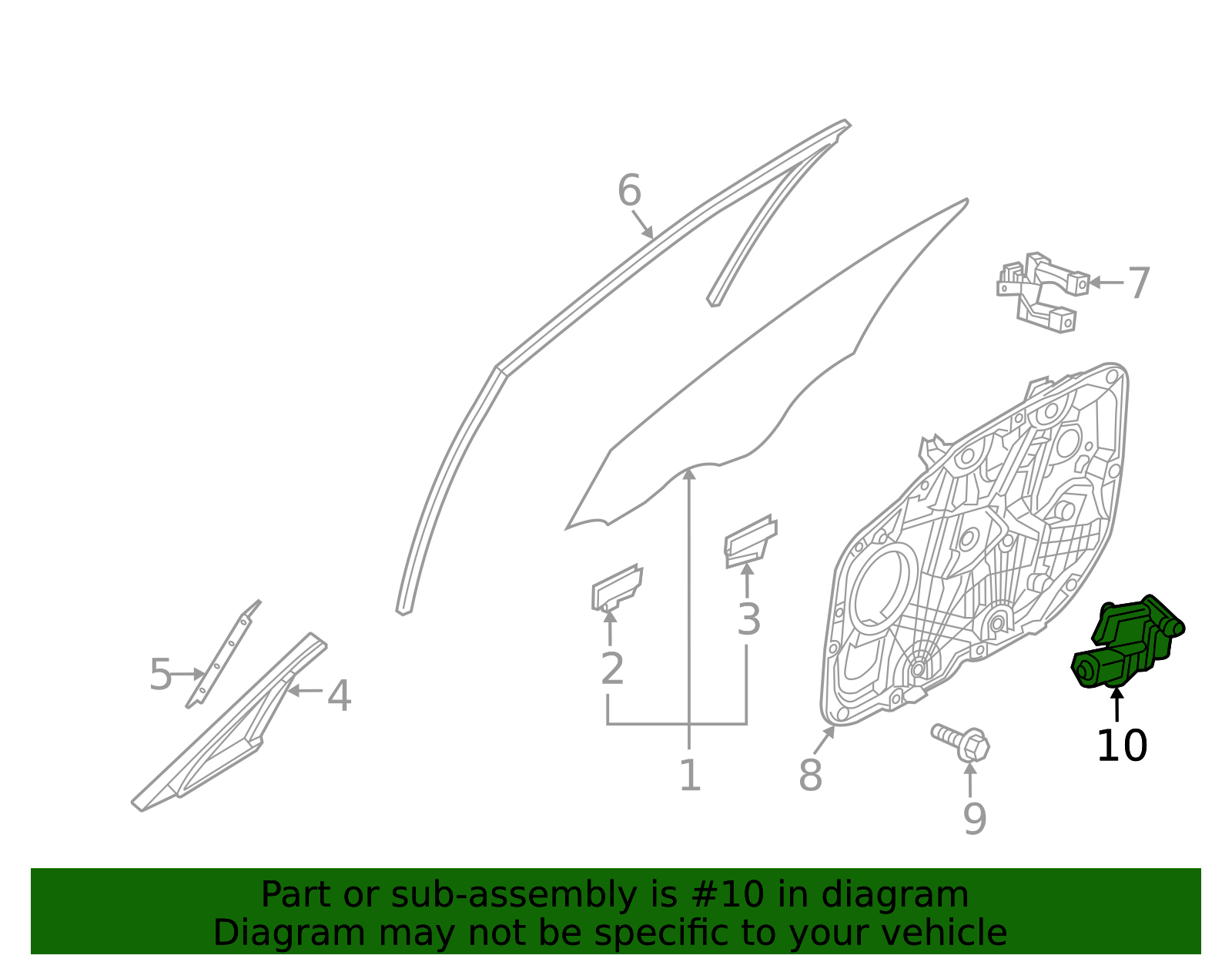 6
7
5
4
2
3
1
8
9
10

Part or sub-assembly is #10 in diagram
Diagram may not be specific to your vehicle