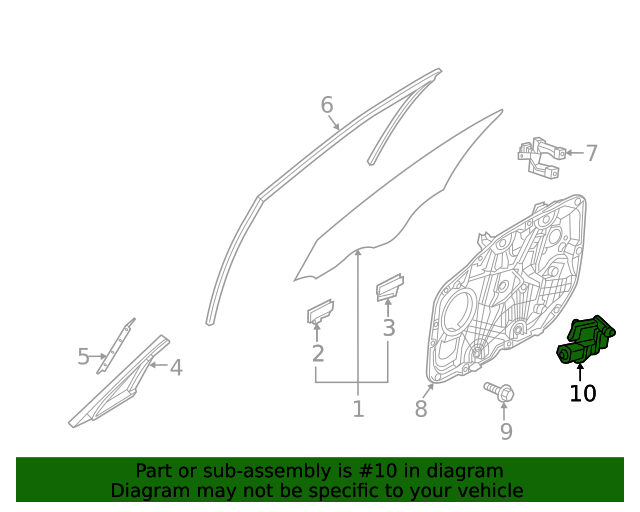 6
7
5
4
2
3
1
8
9
10

Part or sub-assembly is #10 in diagram
Diagram may not be specific to your vehicle