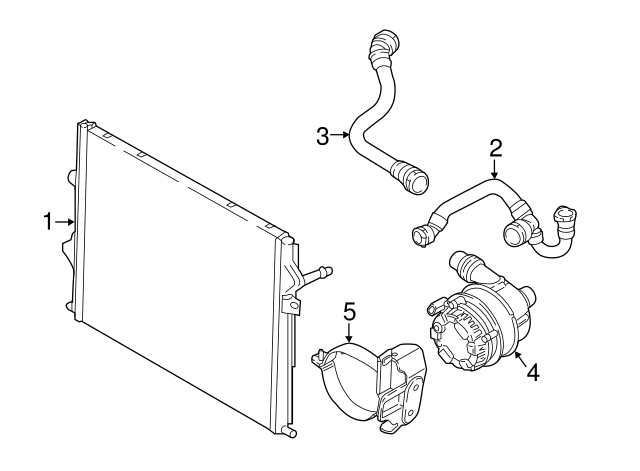 3
2
1
5
4