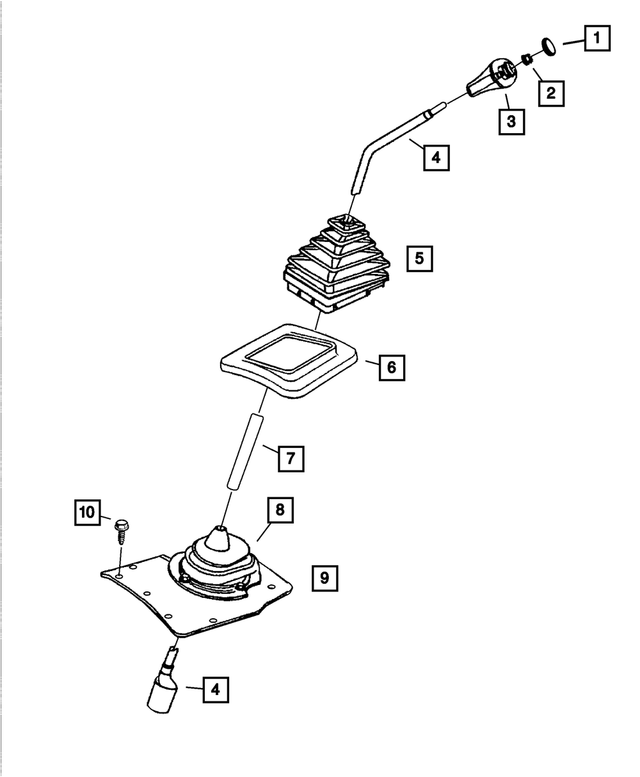 1
2
3
4
5
6
7
10
8
9
4