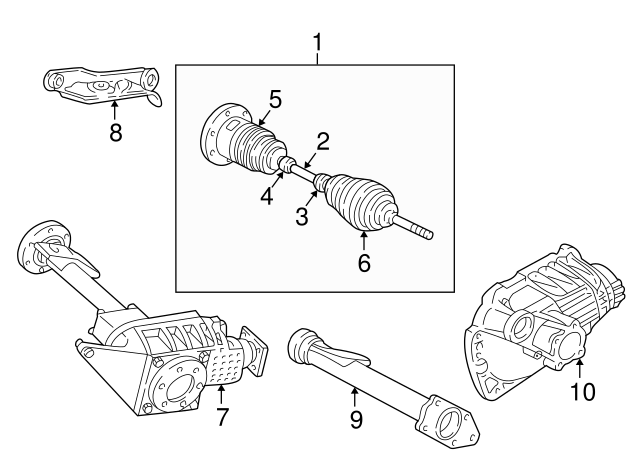 1
8
5
2
4
3
6
7
9
10