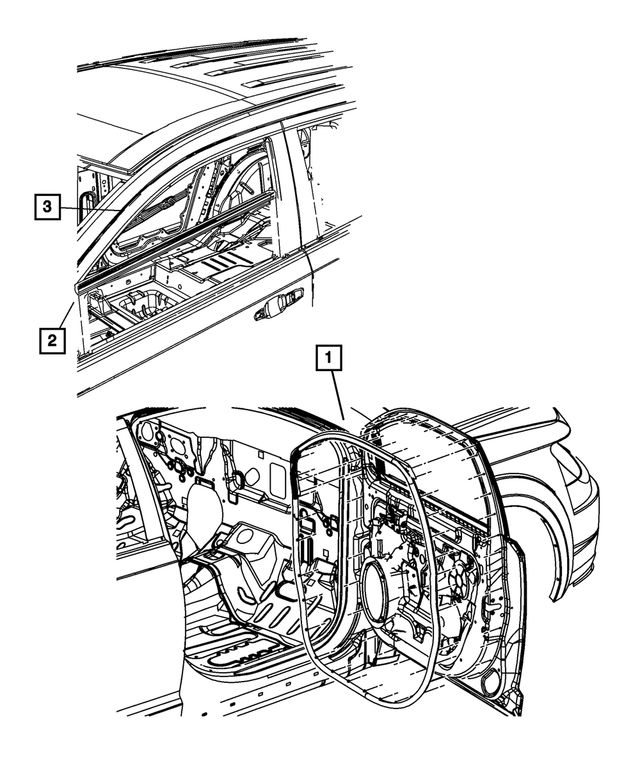 3
2
1