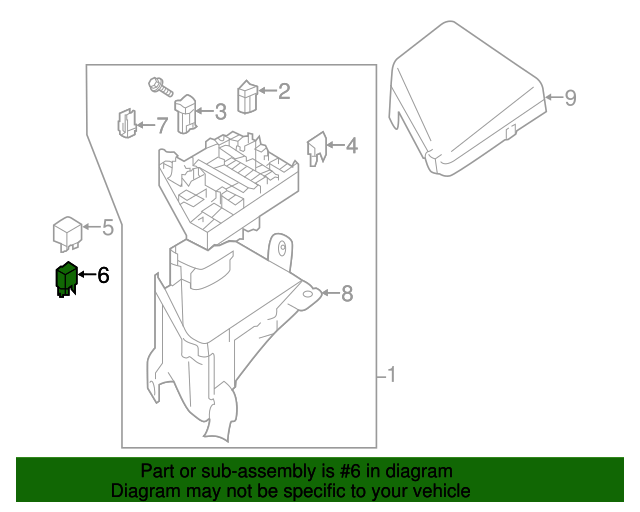 2
3
7
4
9
5
6
8
1

Part or sub-assembly is #6 in diagram
Diagram may not be specific to your vehicle