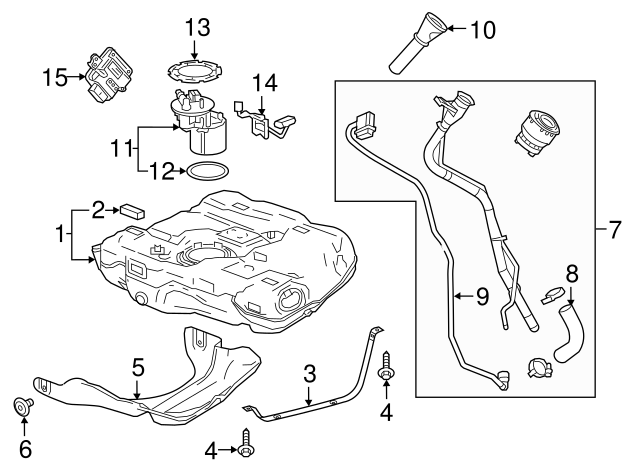 13
10
15
14
11
12
2
1
7
8
9
5
3
4
6
4